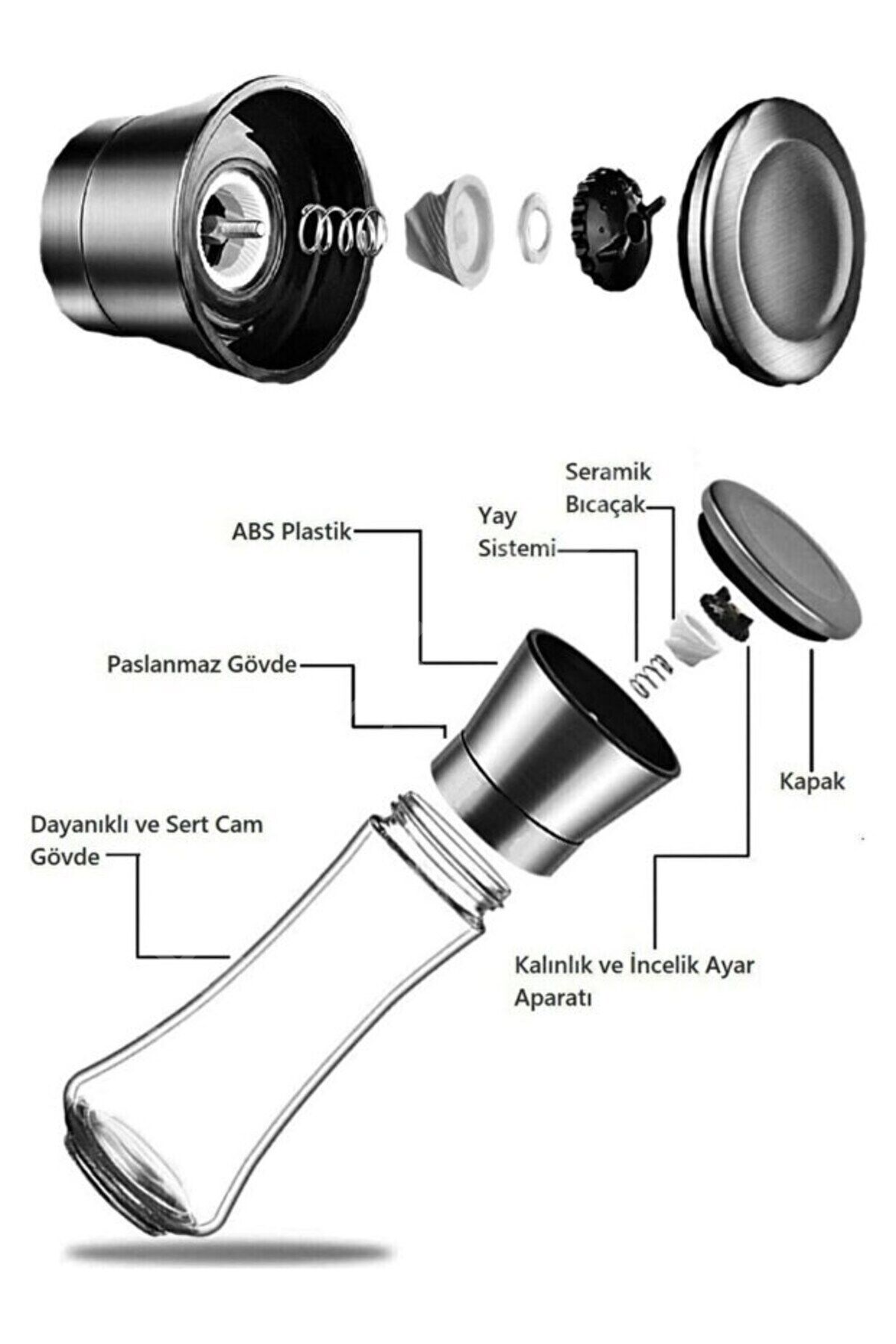 Seramik Bıcaçak

Yay Sistemi

ABS Plastik

Paslanmaz Gövde

Kapak

Dayanıklı ve Sert Cam Gövde

Kalınlık ve İncelik Ayar Aparatı